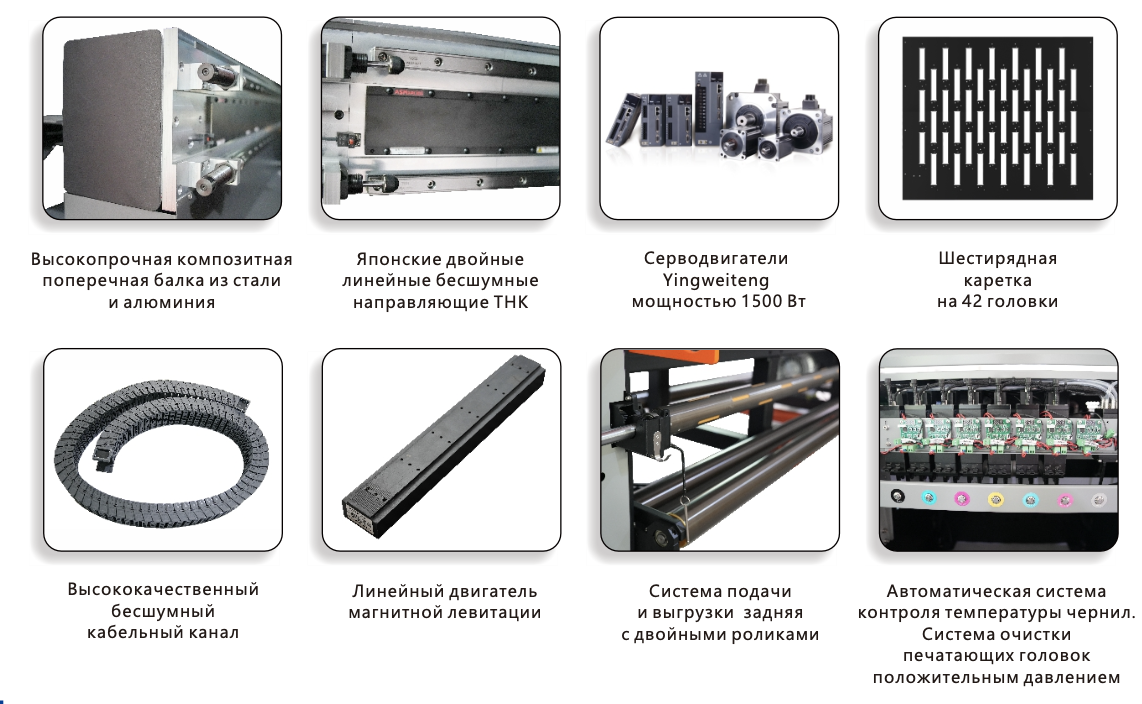 Высокопрочная композитная поперечная балка из стали и алюминия

Японские двойные линейные бесшумные направляющие THK

Серводвигатели Yingweiteng мощностью 1500 Вт

Шестирядная каретка на 42 головки

Высококачественный бесшумный кабельный канал

Линейный двигатель магнитной левитации

Система подачи и выгрузки задняя с двойными роликами

Автоматическая система контроля температуры чернил. Система очистки печатающих головок положительным давлением